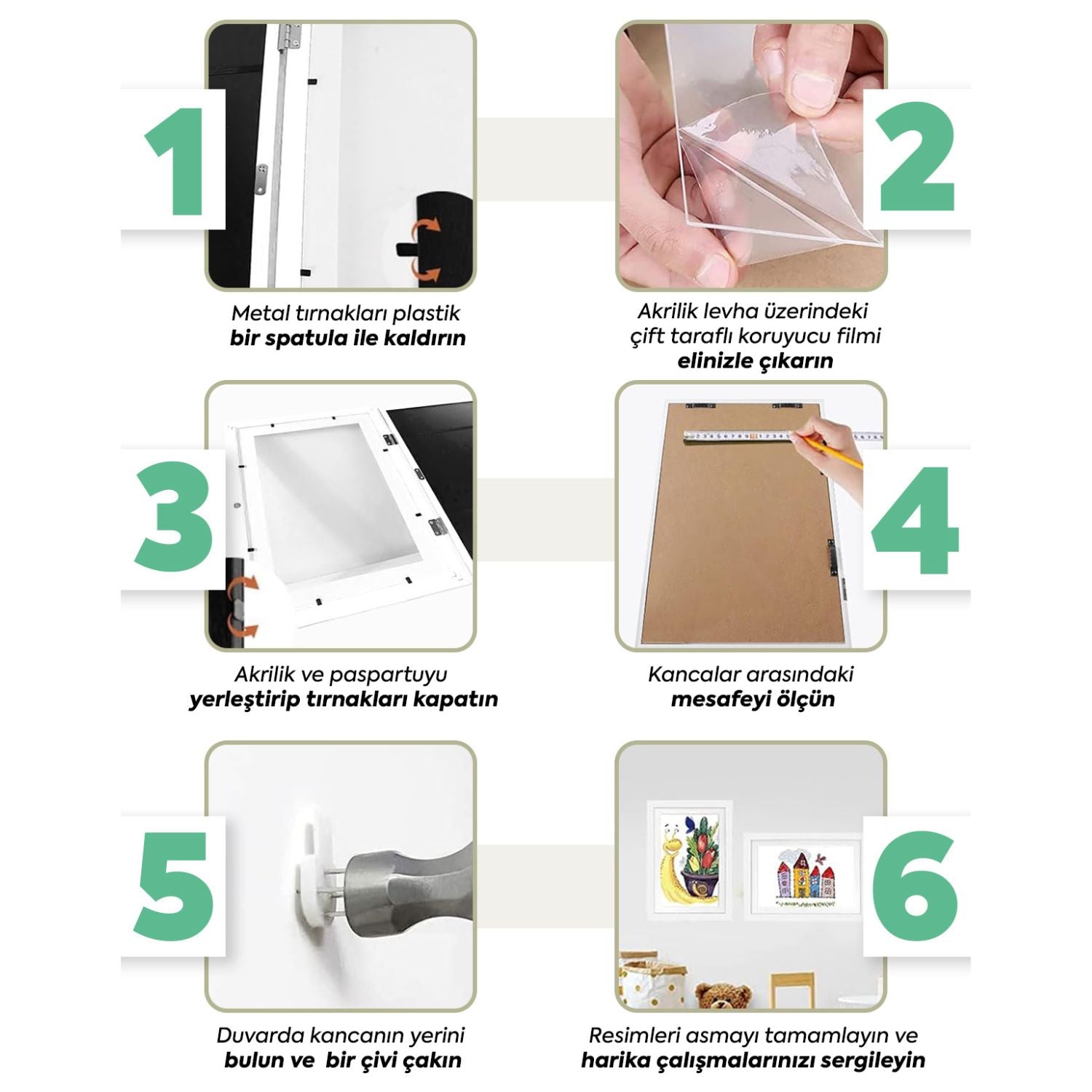 1

Metal tırnakları plastik
bir spatula ile kaldırın

2

Akrilik levha üzerindeki
çift taraflı koruyucu filmi
elinizle çıkarın

3

Akrilik ve paspartuyu
yerleştirip tırnakları kapatın

4

Kancalar arasındaki
mesafeyi ölçün

5

Duvarda kancanın yerini
bulun ve bir çivi çakın

6

Resimleri asmayı tamamlayın ve
harika çalışmalarınızı sergileyin